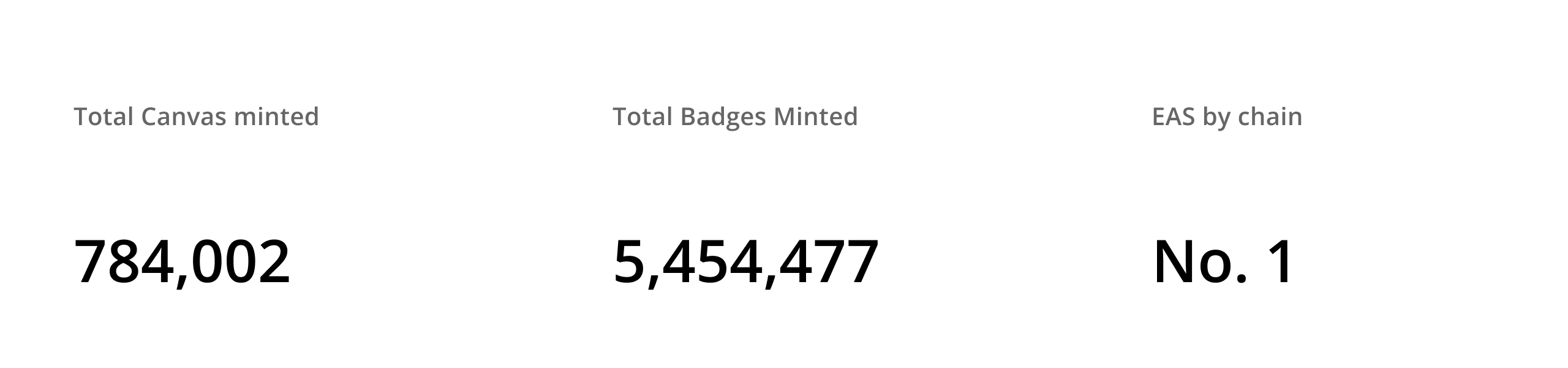 Total Canvas minted

784,002

Total Badges Minted

5,454,477

EAS by chain

No. 1